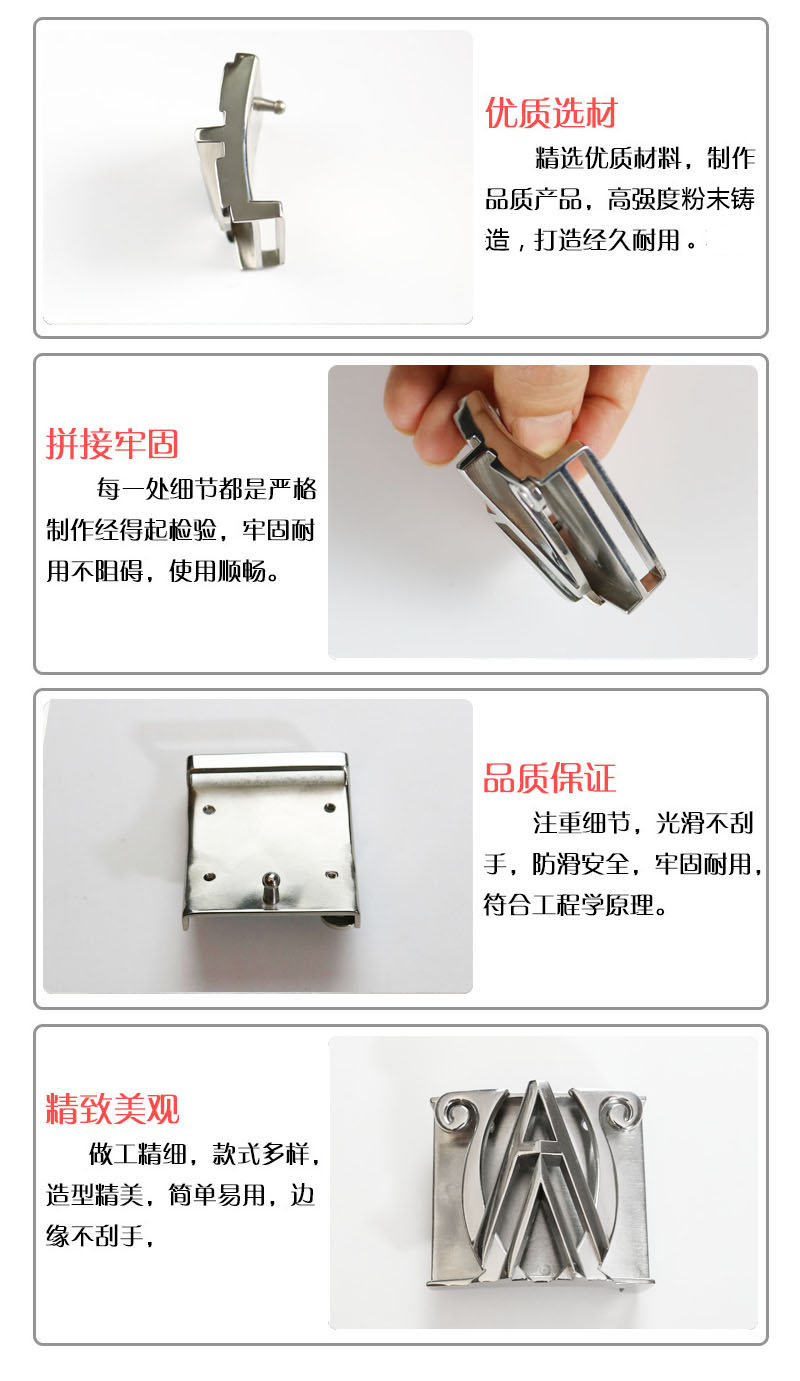 优质选材

精选优质材料，制作品质产品，高强度粉末铸造，打造经久耐用。

拼接牢固

每一处细节都是严格制作经得起检验，牢固耐用不阻碍，使用顺畅。

品质保证

注重细节，光滑不刮手，防滑安全，牢固耐用，符合工程学原理。

精致美观

做工精细，款式多样，造型精美，简单易用，边缘不刮手，