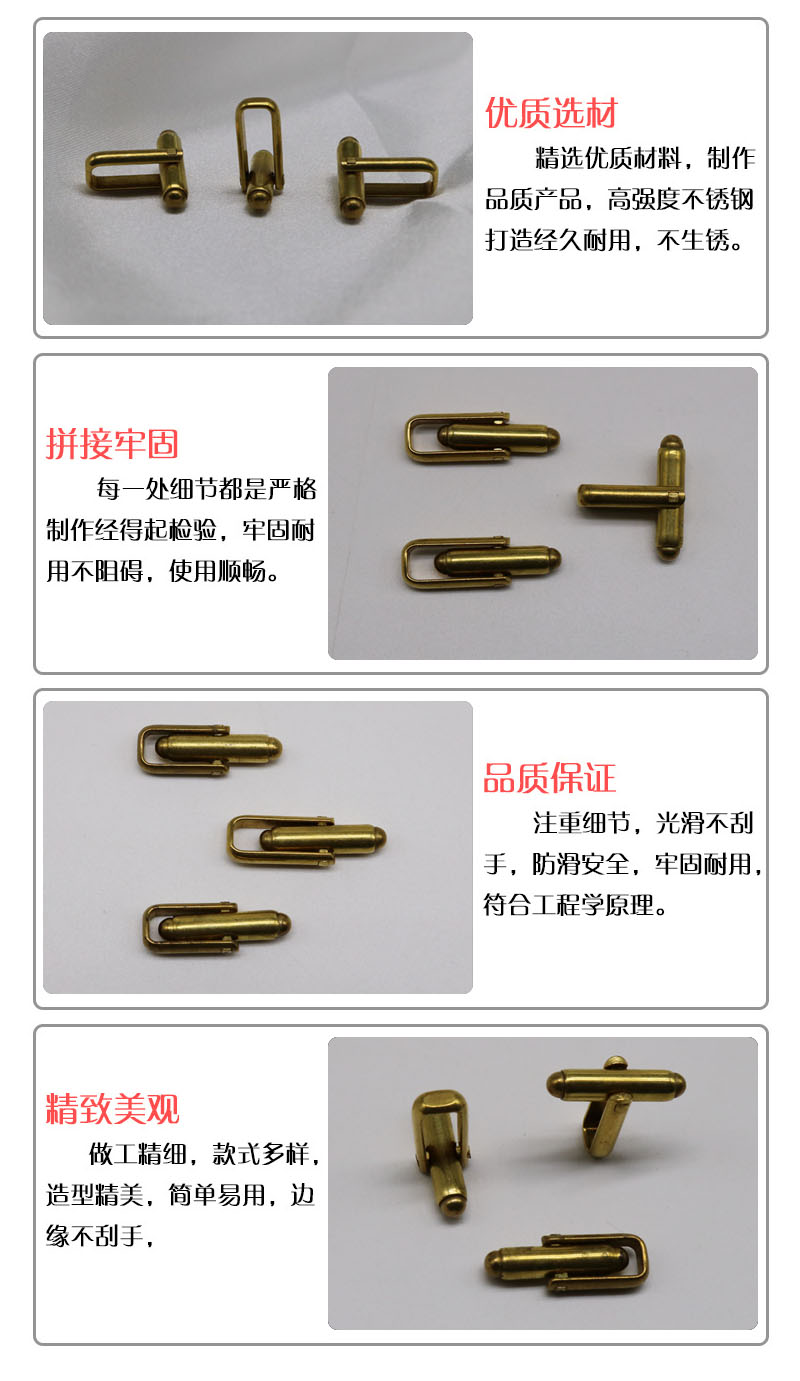 优质选材

精选优质材料，制作品质产品，高强度不锈钢打造经久耐用，不生锈。

拼接牢固

每一处细节都是严格制作经得起检验，牢固耐用不阻碍，使用顺畅。

品质保证

注重细节，光滑不刮手，防滑安全，牢固耐用，符合工程学原理。

精致美观

做工精细，款式多样，造型精美，简单易用，边缘不刮手，